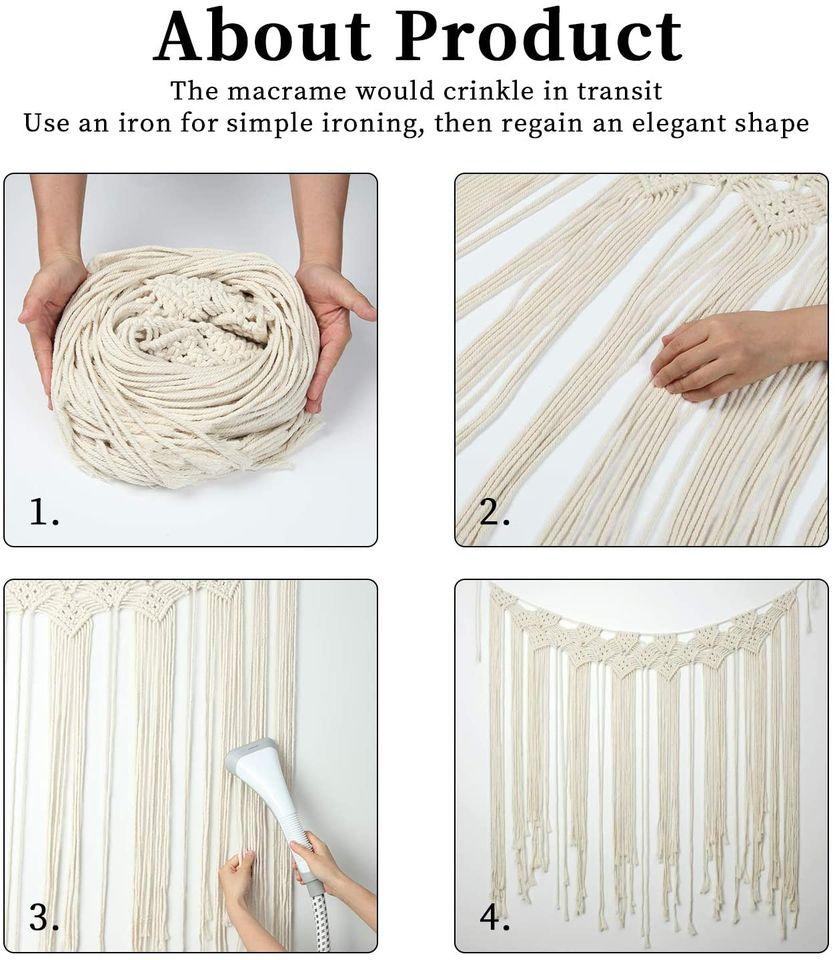 About Product

The macrame would crinkle in transit
Use an iron for simple ironing, then regain an elegant shape

1.

2.

3.

4.